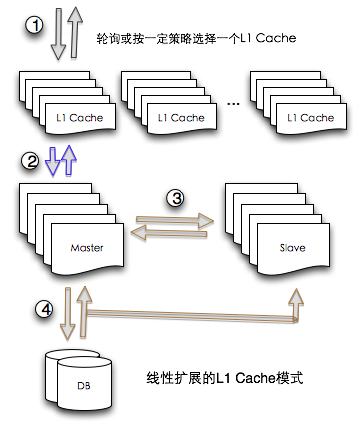 1

轮询或按一定策略选择一个L1 Cache

L1 Cache

L1 Cache

...

L1 Cache

2

3

Master

Slave

4

DB

线性扩展的L1 Cache模式